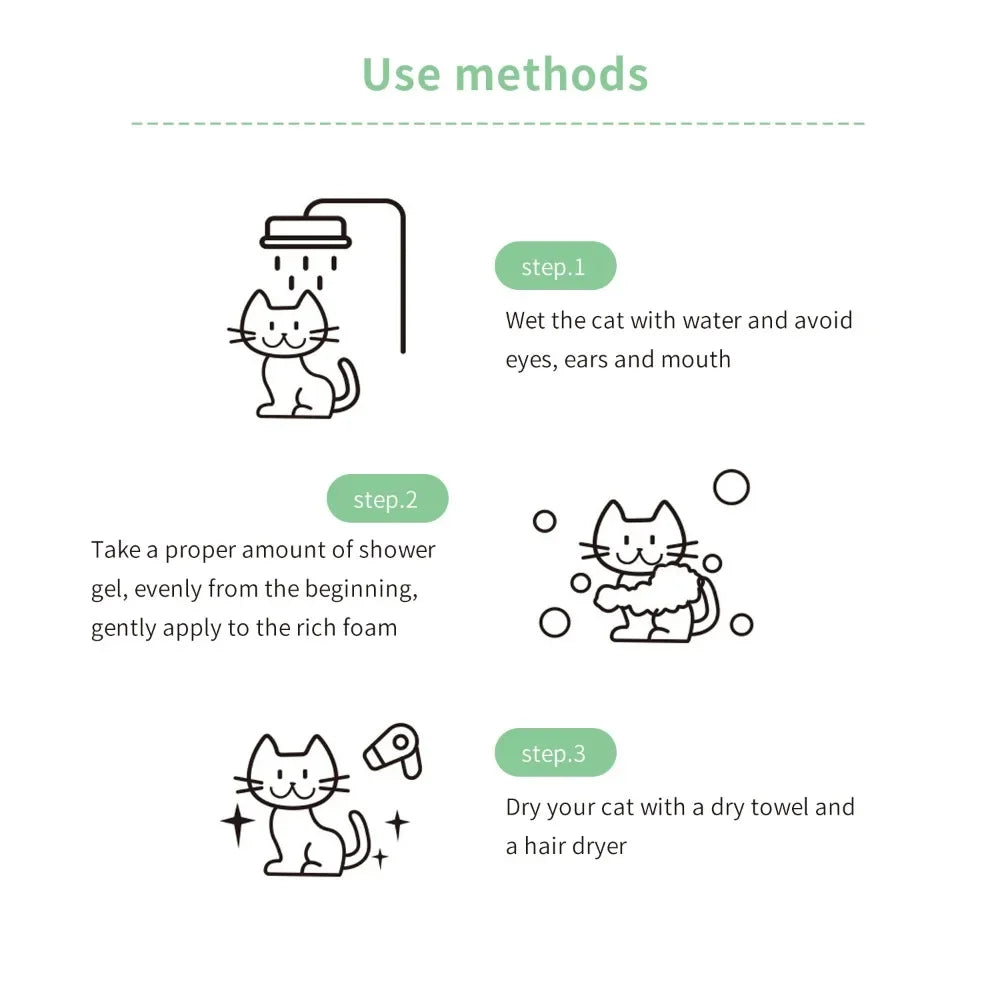 Use methods

step.1

Wet the cat with water and avoid eyes, ears and mouth

step.2

Take a proper amount of shower gel, evenly from the beginning, gently apply to the rich foam

step.3

Dry your cat with a dry towel and a hair dryer