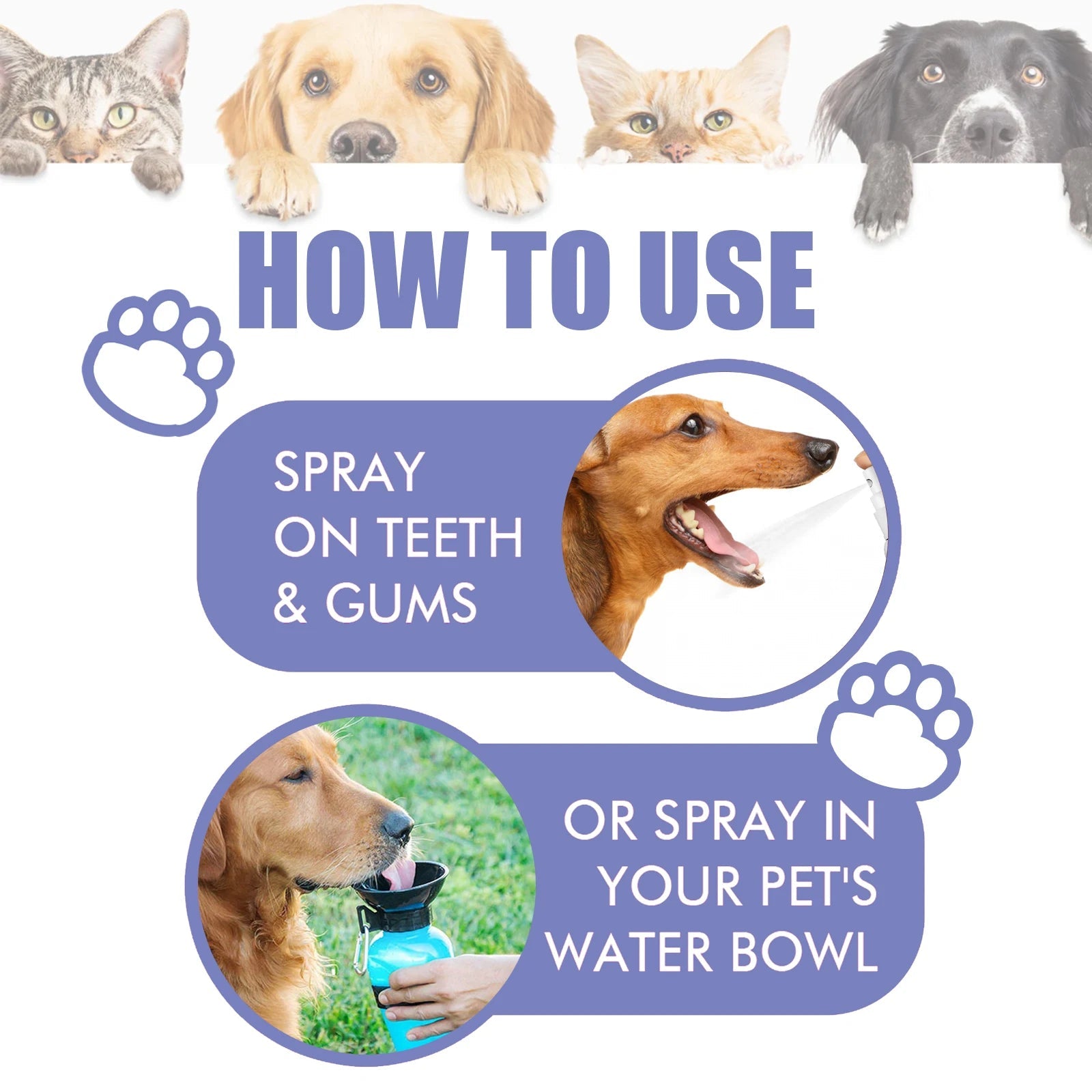 HOW TO USE

SPRAY ON TEETH & GUMS

OR SPRAY IN YOUR PET'S WATER BOWL